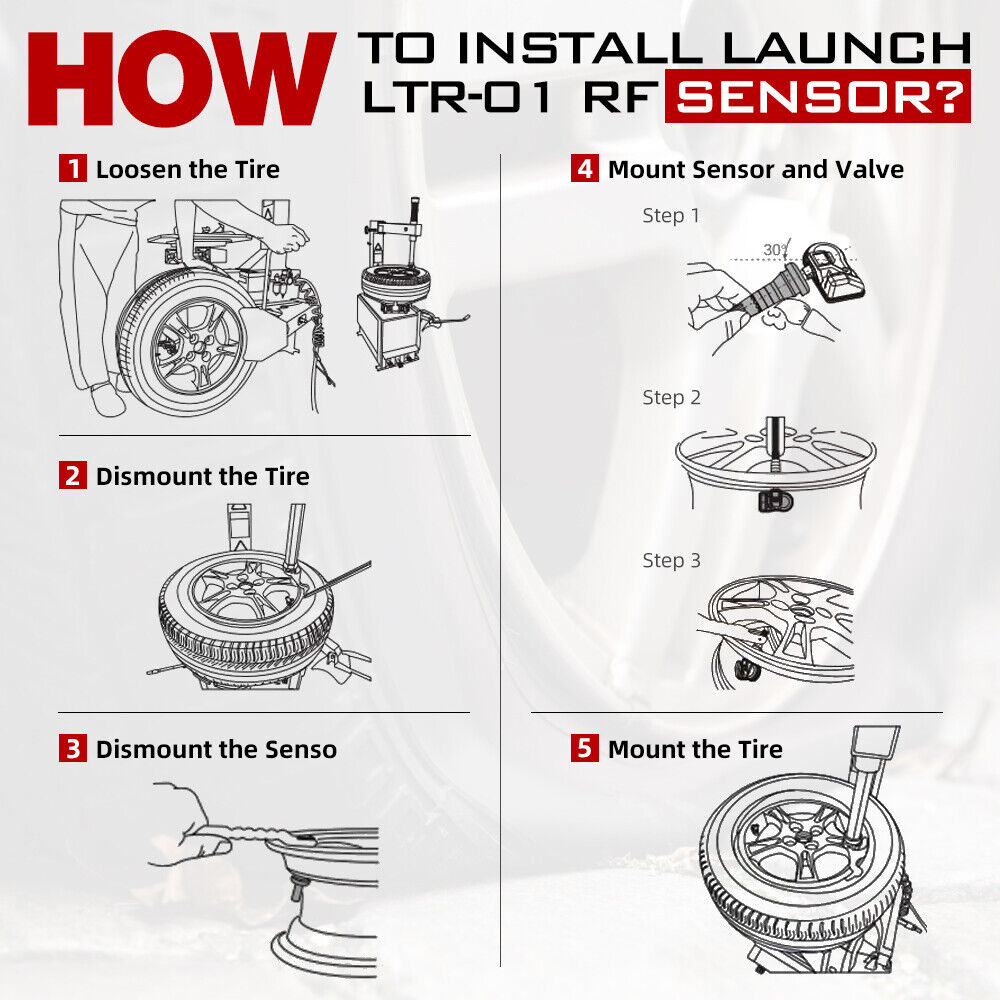 HOW TO INSTALL LAUNCH LTR-01 RF SENSOR?

1 Loosen the Tire

2 Dismount the Tire

3 Dismount the Senso

4 Mount Sensor and Valve

Step 1

30°

Step 2

Step 3

5 Mount the Tire