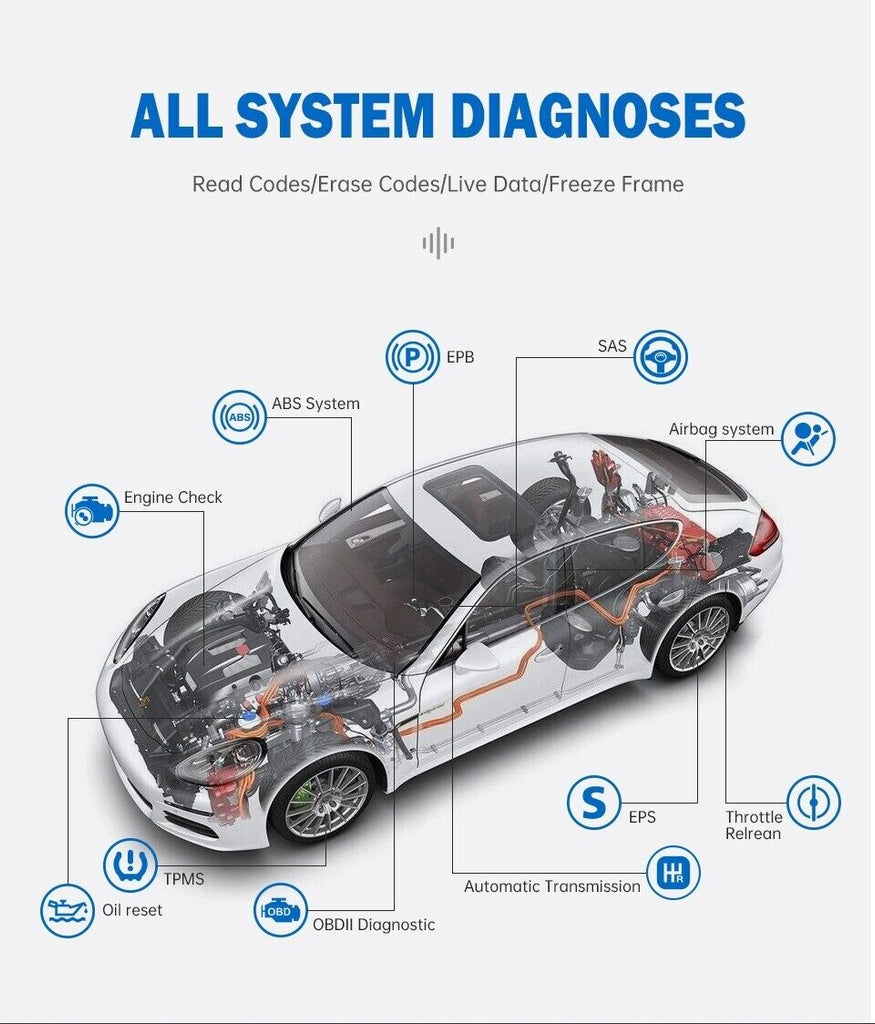 ALL SYSTEM DIAGNOSES

Read Codes/Erase Codes/Live Data/Freeze Frame

EPB

SAS

ABS

ABS System

Airbag system

Engine Check

S

EPS

Throttle Relrean

TPMS

Automatic Transmission

Oil reset

OBD

OBDII Diagnostic