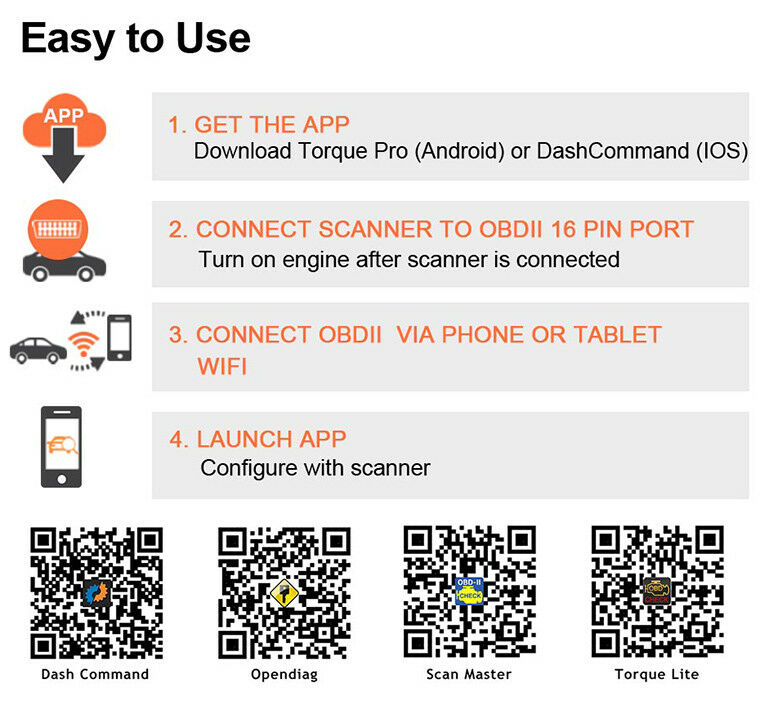 Easy to Use

APP

1. GET THE APP
Download Torque Pro (Android) or DashCommand (IOS)

2. CONNECT SCANNER TO OBDII 16 PIN PORT
Turn on engine after scanner is connected

3. CONNECT OBDII VIA PHONE OR TABLET WIFI

4. LAUNCH APP
Configure with scanner

OBD-II CHECK

OBD CHECK

Dash Command

Opendiag

Scan Master

Torque Lite