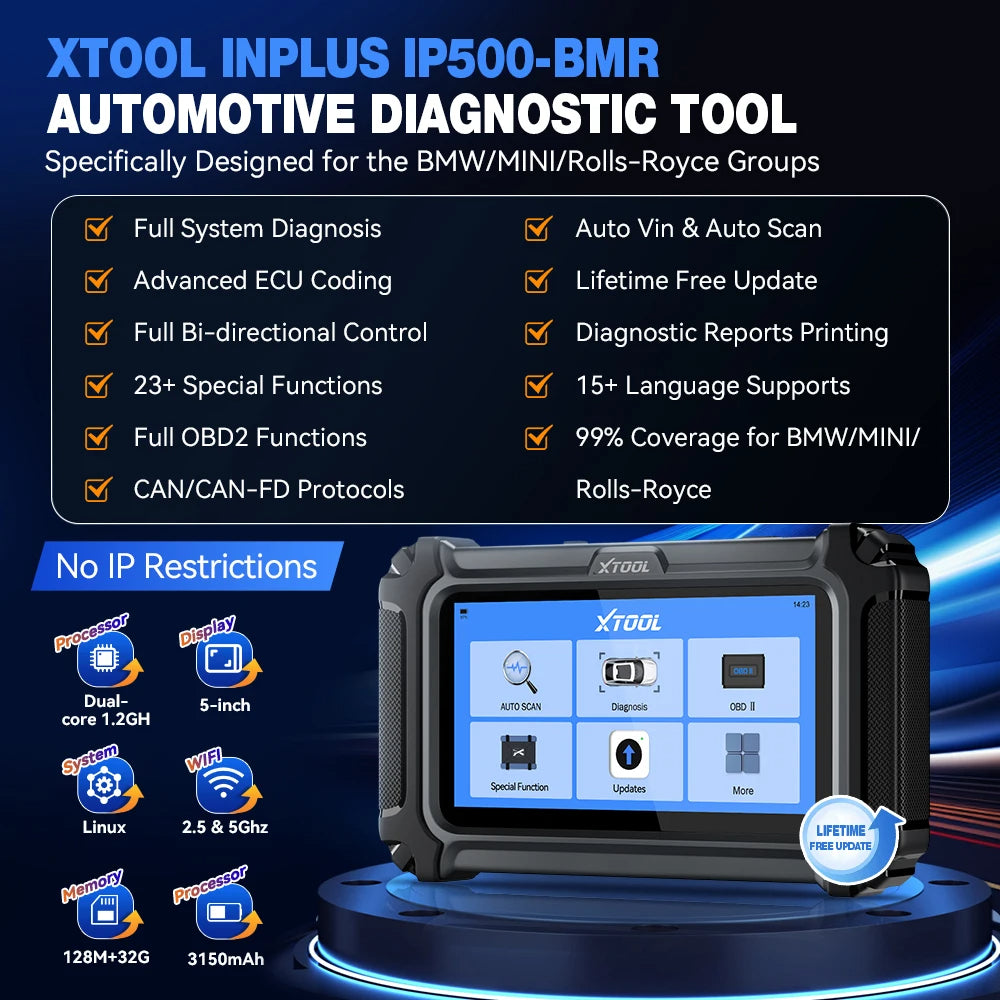 XTOOL INPLUS IP500-BMR
AUTOMOTIVE DIAGNOSTIC TOOL
Specifically Designed for the BMW/MINI/Rolls-Royce Groups

Full System Diagnosis
Advanced ECU Coding
Full Bi-directional Control
23+ Special Functions
Full OBD2 Functions
CAN/CAN-FD Protocols

Auto Vin & Auto Scan
Lifetime Free Update
Diagnostic Reports Printing
15+ Language Supports
99% Coverage for BMW/MINI/ Rolls-Royce

No IP Restrictions

Processor
Dual-core 1.2GH
Display
5-inch
System
Linux
WIFI
2.5 & 5Ghz
Memory
128M+32G
Processor
3150mAh

XTOOL
14:23
XTOOL
AUTO SCAN
Diagnosis
OBD II
OBD II
Special Function
Updates
More

LIFETIME FREE UPDATE